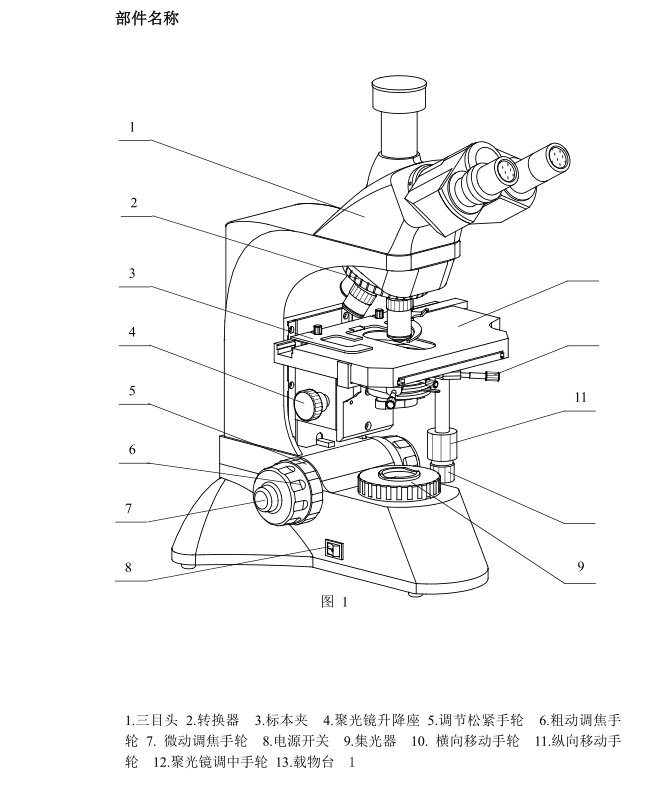 部件名称

1

2

3

4

5

6

7

8

11

9

图 1

1.三目头 2.转换器 3.标本夹 4.聚光镜升降座 5.调节松紧手轮 6.粗动调焦手轮 7. 微动调焦手轮 8.电源开关 9.集光器 10. 横向移动手轮 11.纵向移动手轮 12.聚光镜调中手轮 13.载物台 1